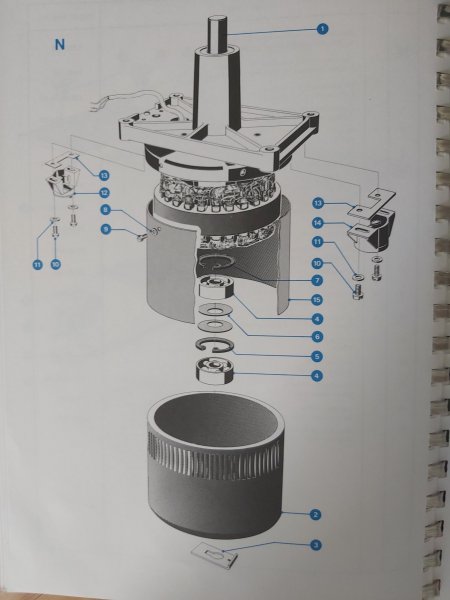 N

1

13

12

9

9

11

10

13

14

11

10

7

15

4

6

5

4

2

3